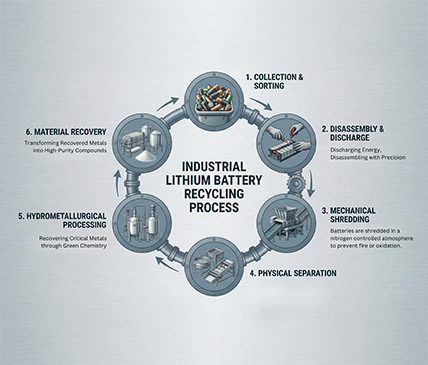 INDUSTRIAL LITHIUM BATTERY RECYCLING PROCESS

1. COLLECTION & SORTING

2. DISASSEMBLY & DISCHARGE

Discharging Energy, Disassembling with Precision

3. MECHANICAL SHREDDING

Batteries are shredded in a nitrogen controlled atmosphere to prevent fire or oxidation.

4. PHYSICAL SEPARATION

5. HYDROMETALLURGICAL PROCESSING

Recovering Critical Metals through Green Chemistry

6. MATERIAL RECOVERY

Transforming Recovered Metals into High-Purity Compounds